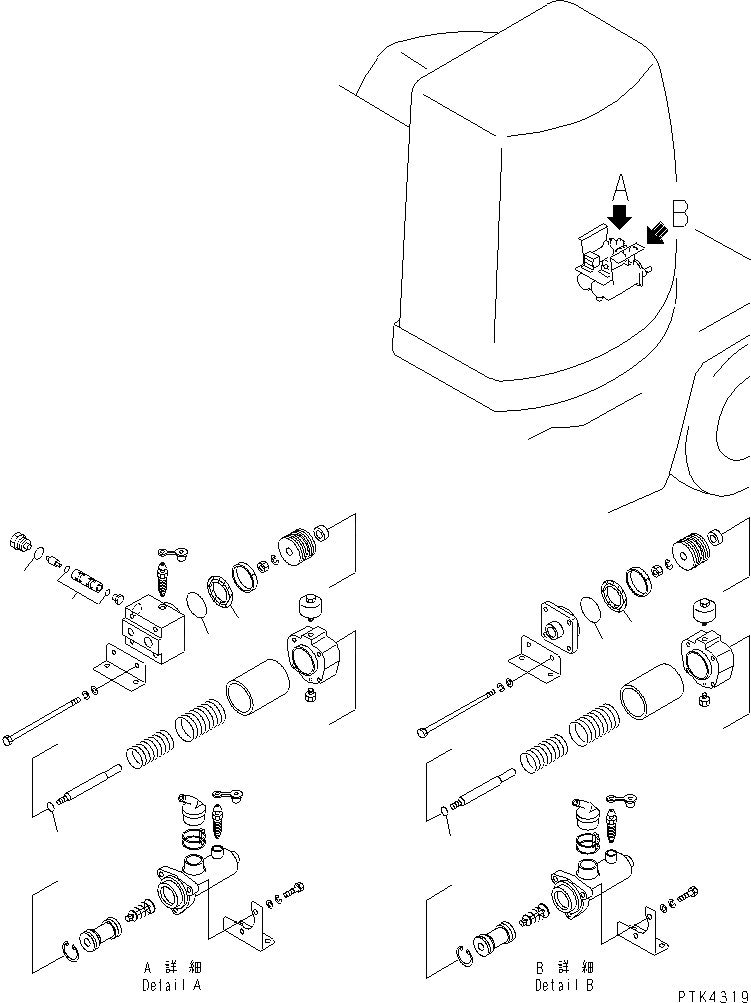 A
B

A 詳細
Detail A

B 詳細
Detail B

PTK4319