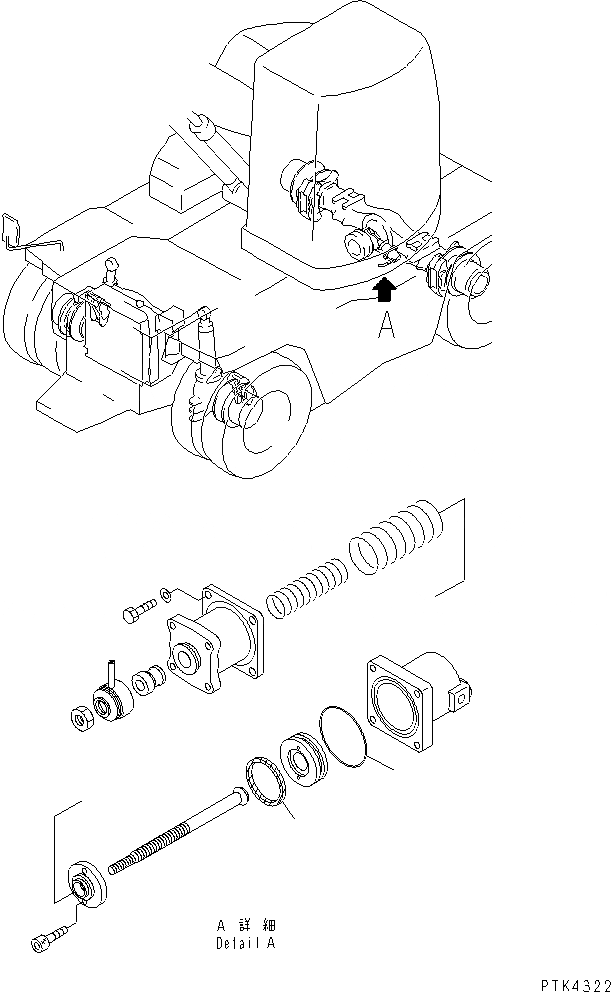 A

A 詳細
Detail A

PTK4322