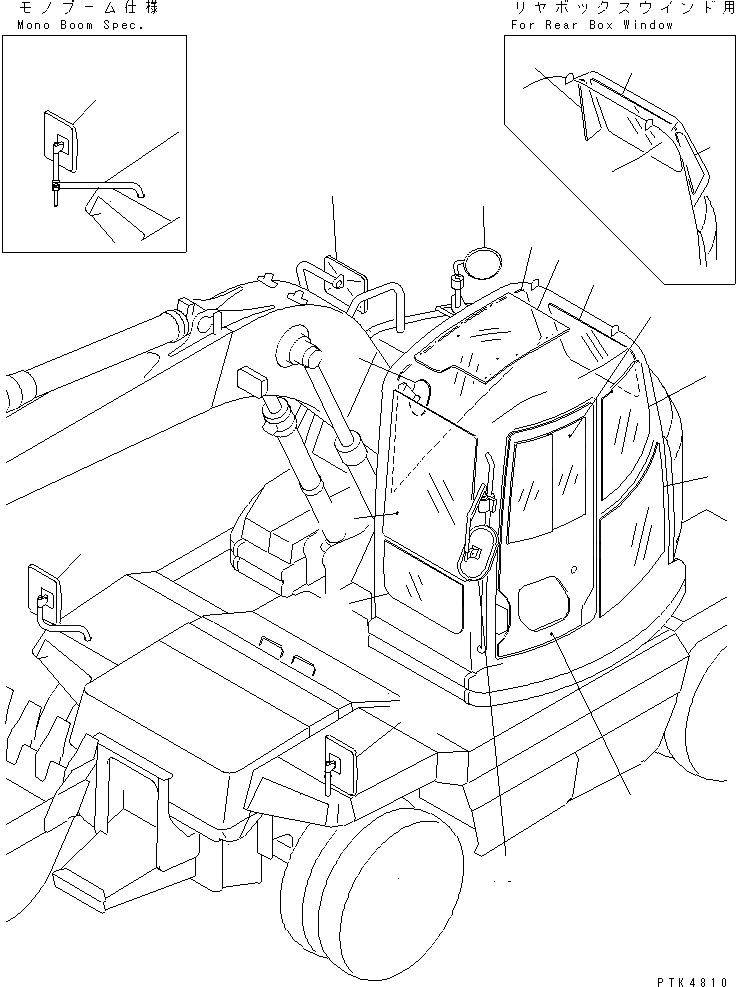 モノブーム仕様
Mono Boom Spec.

リヤボックスウインド用
For Rear Box Window

PTK4810