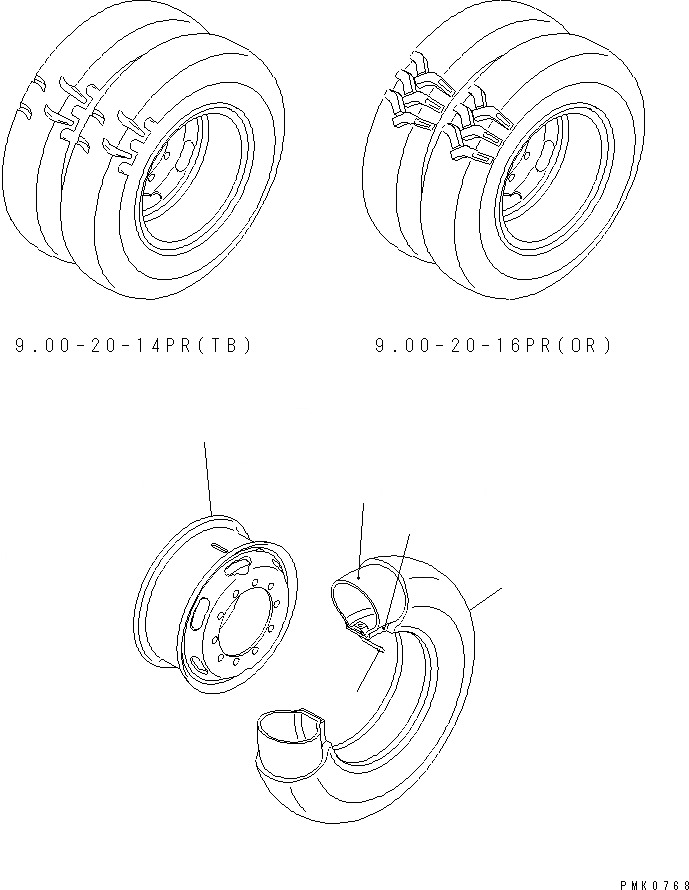 9.00-20-14PR(TB)

9.00-20-16PR(OR)

PMK0768