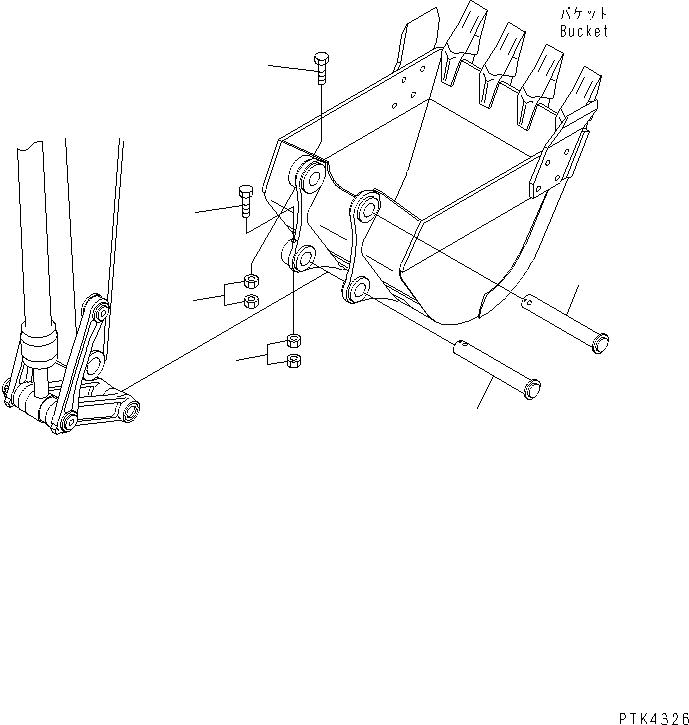 バケット
Bucket

PTK4326