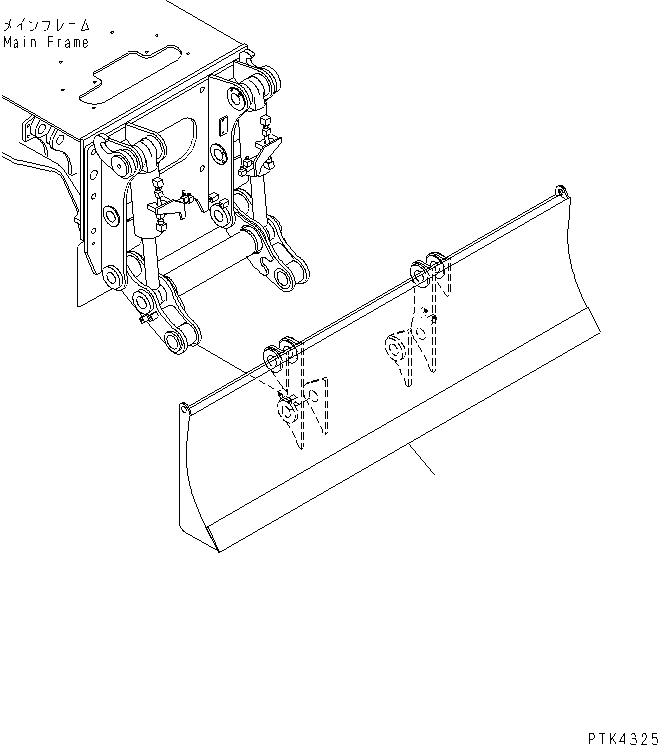 メインフレーム
Main Frame

PTK4325