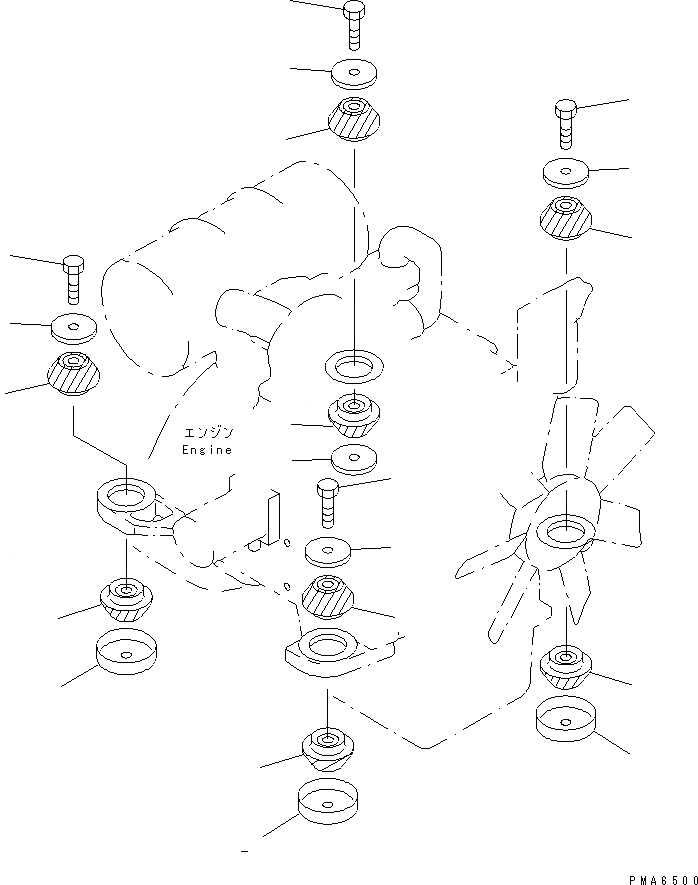 エンジン
Engine

PMA6500