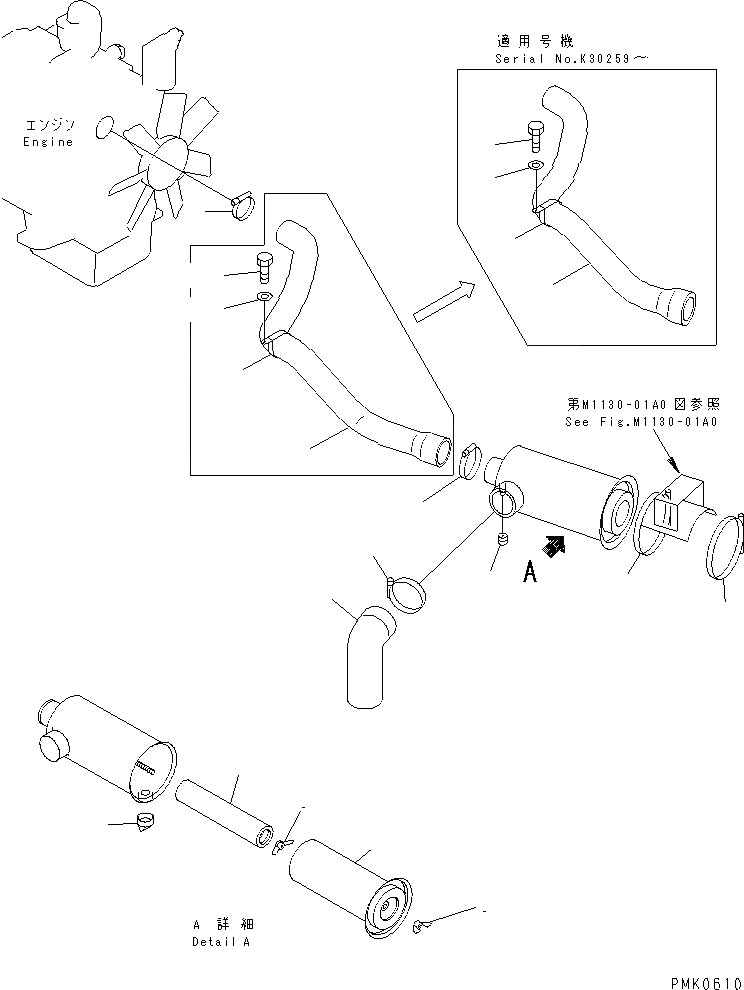 適用号機
Serial No.K30259～

エンジン
Engine

第M1130-01A0 図参照
See Fig.M1130-01A0

A

A 詳細
Detail A

PMK0610