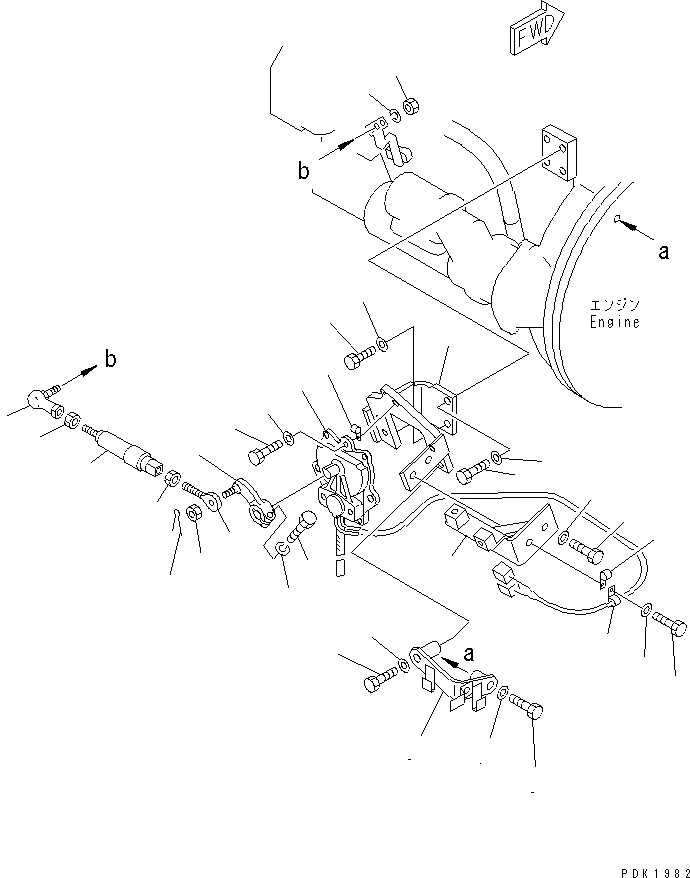 FWD

b

a

エンジン
Engine

b

a

PDK1982