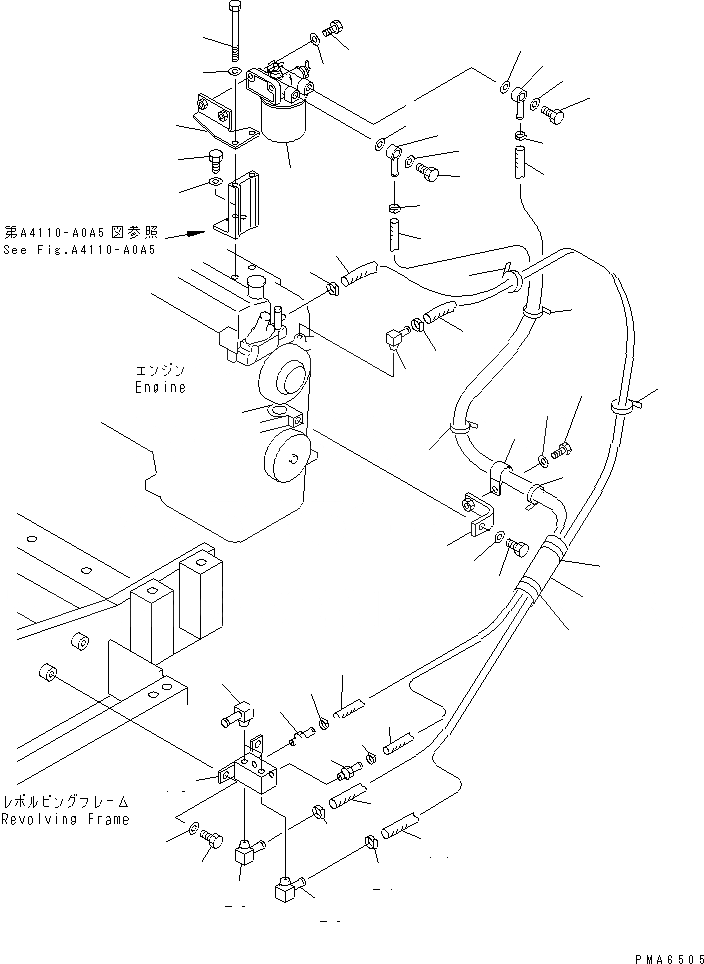 第A4110-A0A5図参照
See Fig.A4110-A0A5

エンジン
Engine

レボルビングフレーム
Revolving Frame

PMA6505