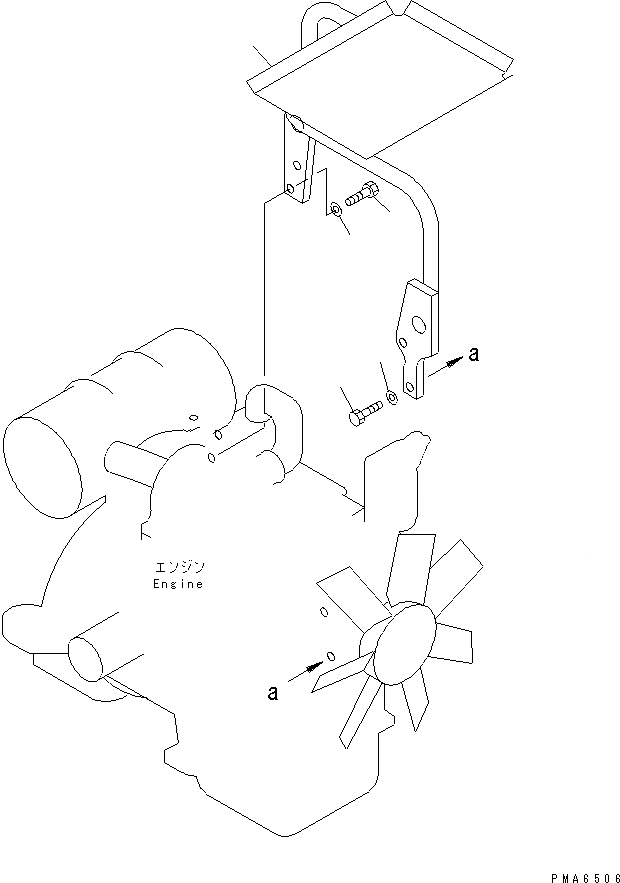 a

エンジン
Engine

a

PMA6506