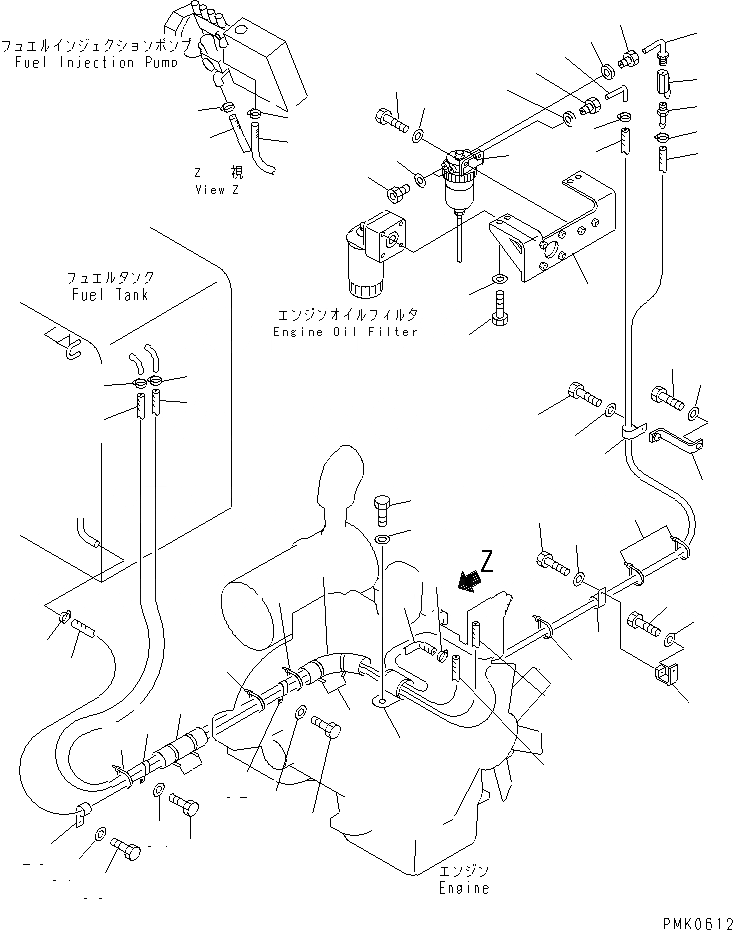 フュエルインジェクションポンプ
Fuel Injection Pump

Z 視
View Z

フュエルタンク
Fuel Tank

エンジンオイルフィルタ
Engine Oil Filter

Z

エンジン
Engine

PMK0612