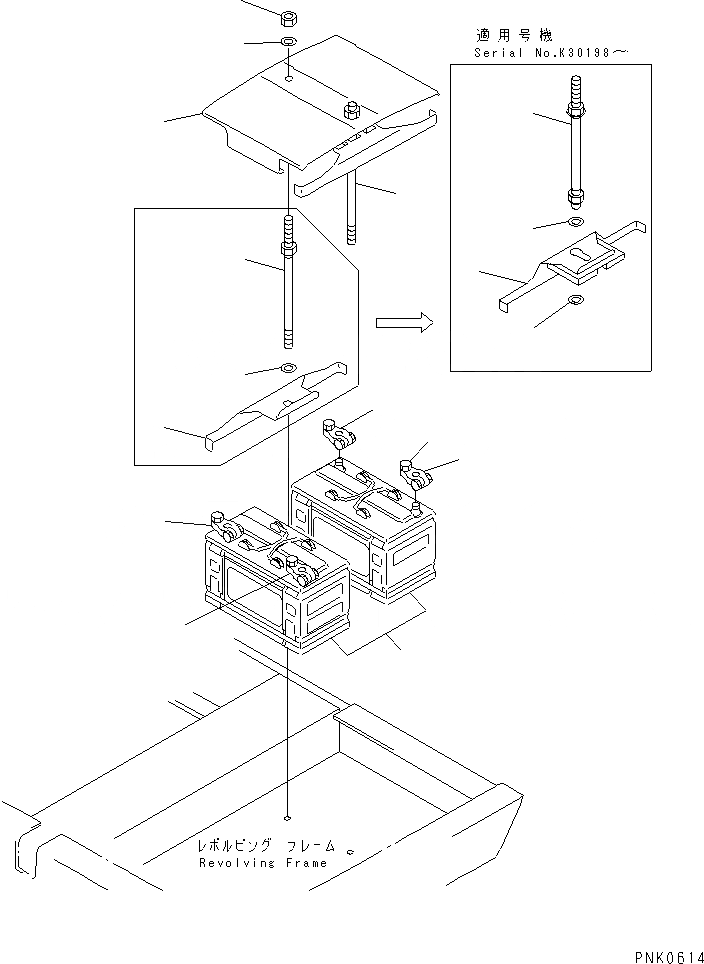 適用号機
Serial No.K30198～

レボルビング フレーム
Revolving Frame

PNK0614