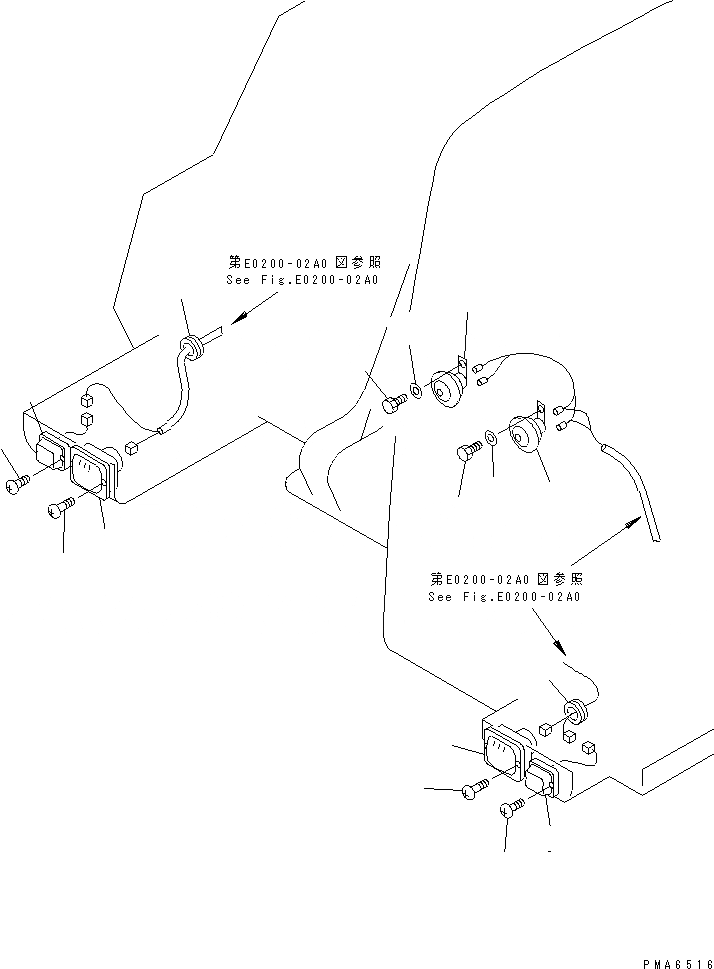 第E0200-02A0 図参照
See Fig.E0200-02A0

第E0200-02A0 図参照
See Fig.E0200-02A0

PMA6516