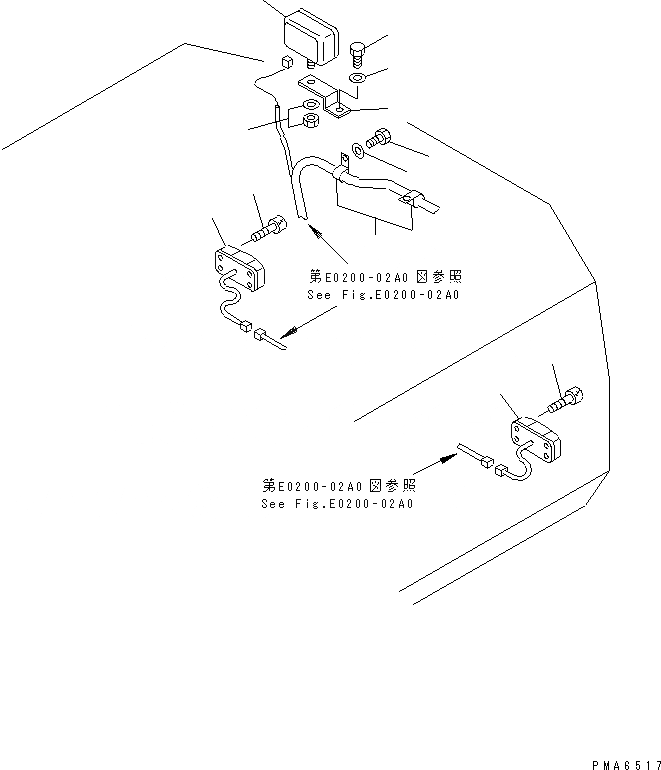 第E0200-02A0 図参照
See Fig.E0200-02A0

第E0200-02A0 図参照
See Fig.E0200-02A0

PMA6517