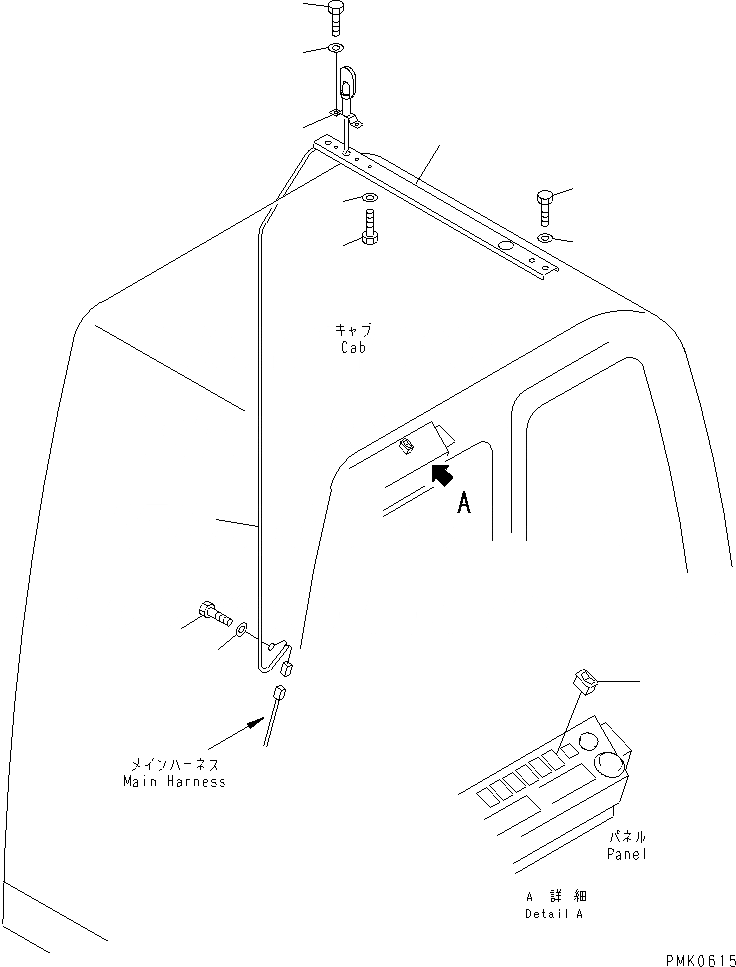 キャブ
Cab

A

メインハーネス
Main Harness

パネル
Panel

A 詳細
Detail A

PMK0615