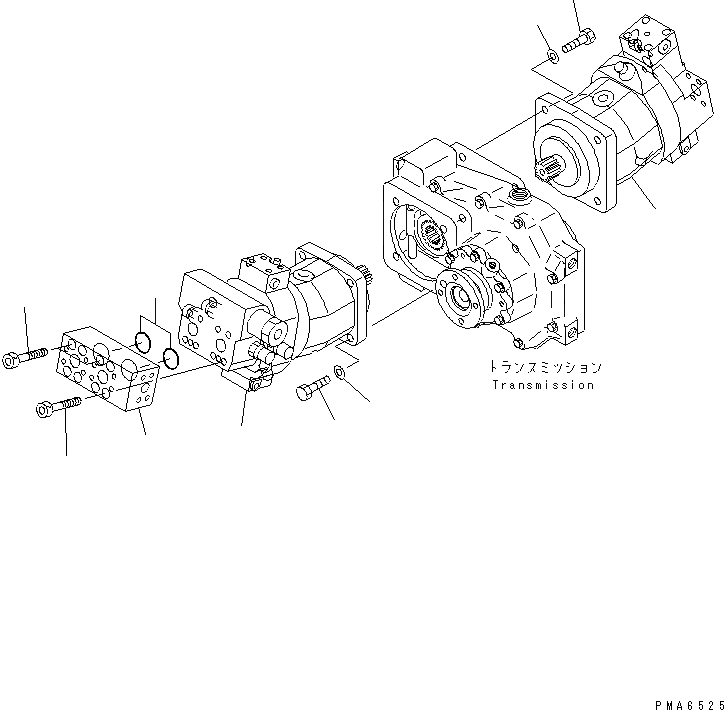 トランスミッション
Transmission

PMA6525