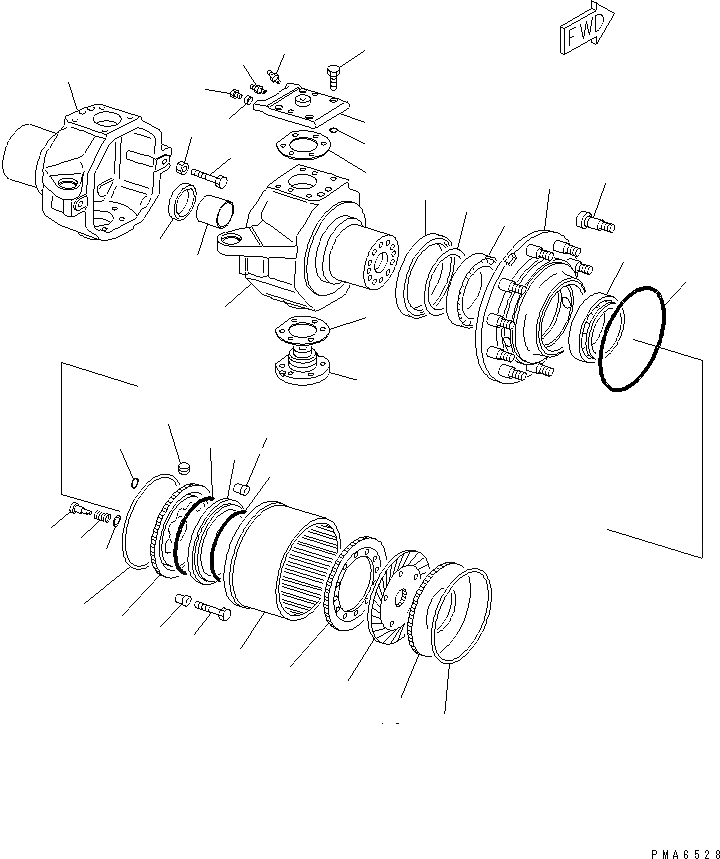 FWD

PMA6528