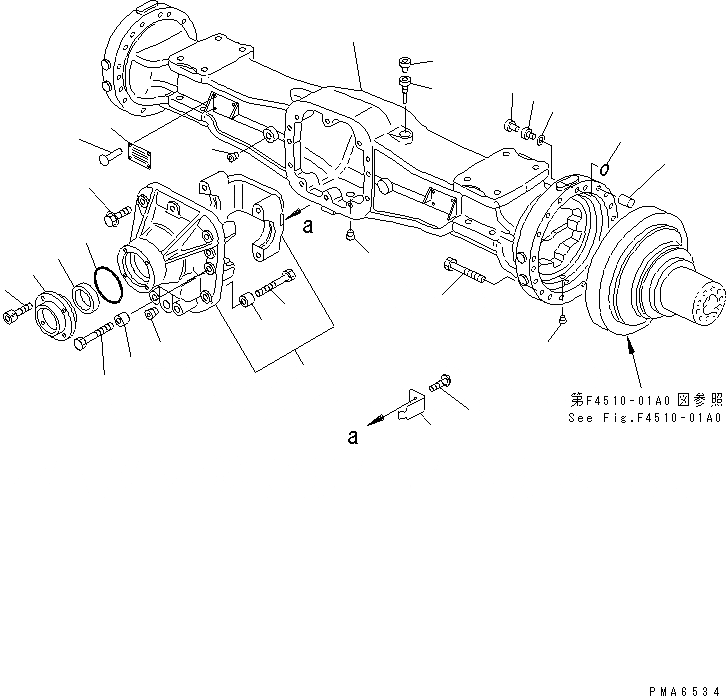 a

第F4510-01A0 図参照
See Fig.F4510-01A0

a

PMA6534