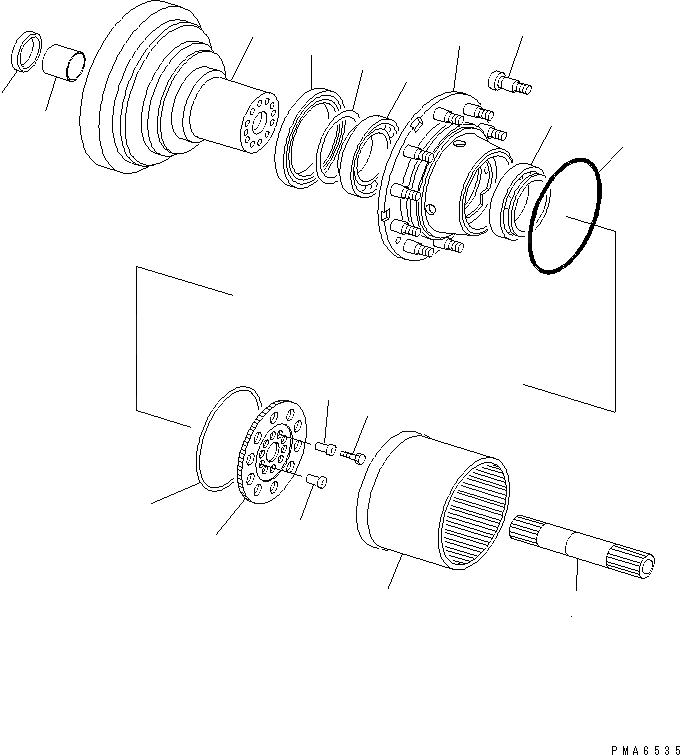 PMA6535