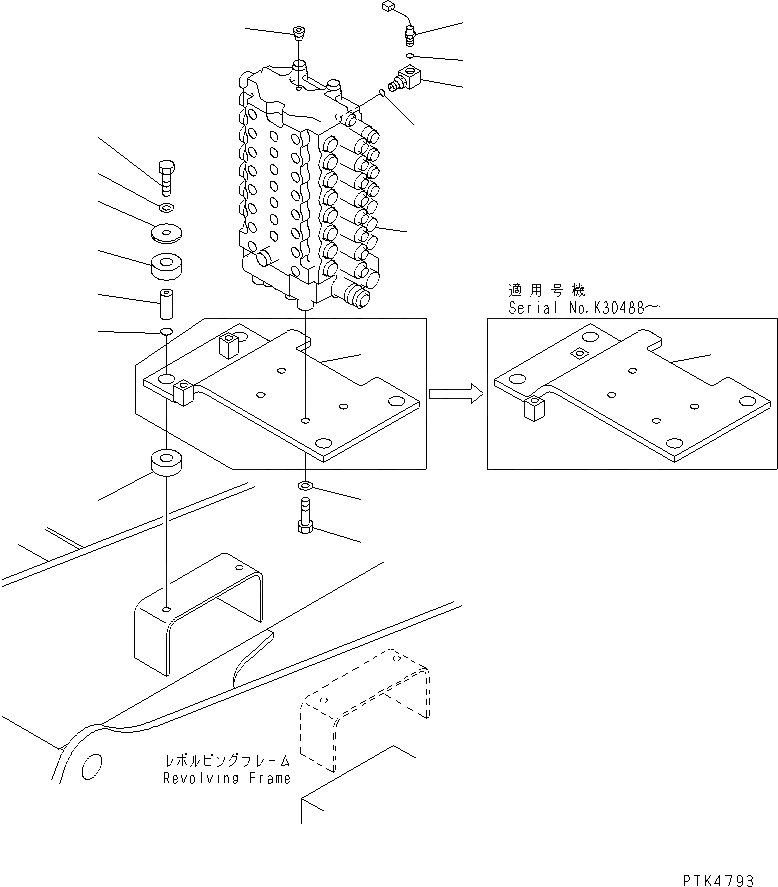 適用号機
Serial No.K30488～

レボルビングフレーム
Revolving Frame

PTK4793