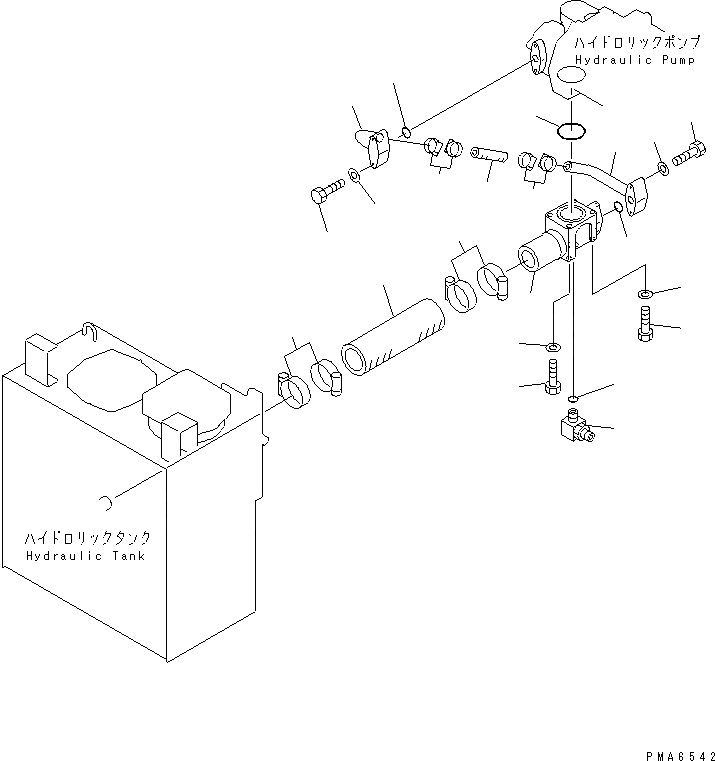 ハイドロリックポンプ
Hydraulic Pump

ハイドロリックタンク
Hydraulic Tank

PMA6542