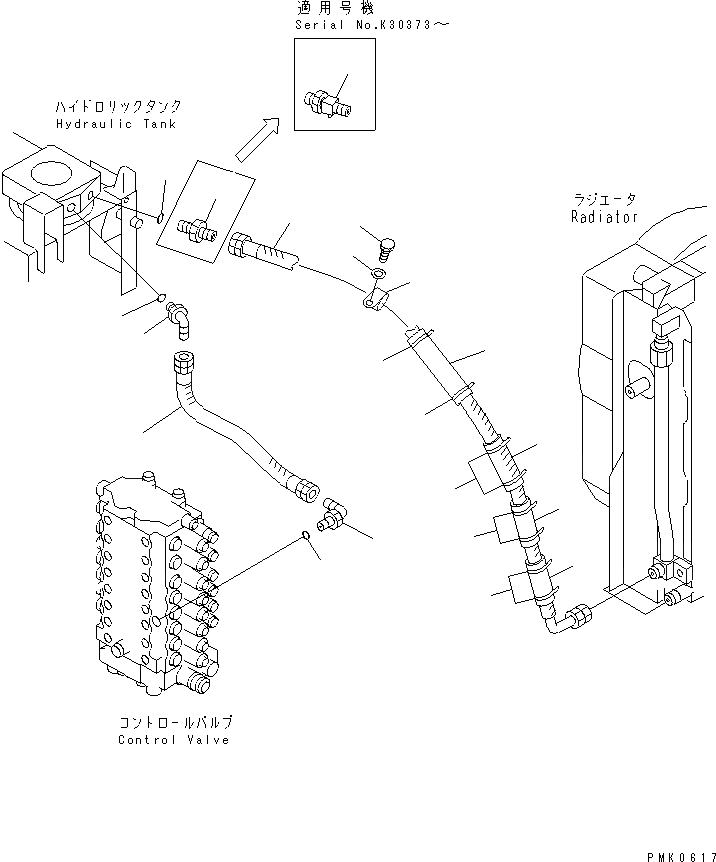 適用号機
Serial No.K30373～

ハイドロリックタンク
Hydraulic Tank

ラジエータ
Radiator

コントロールバルブ
Control Valve

PMK0617