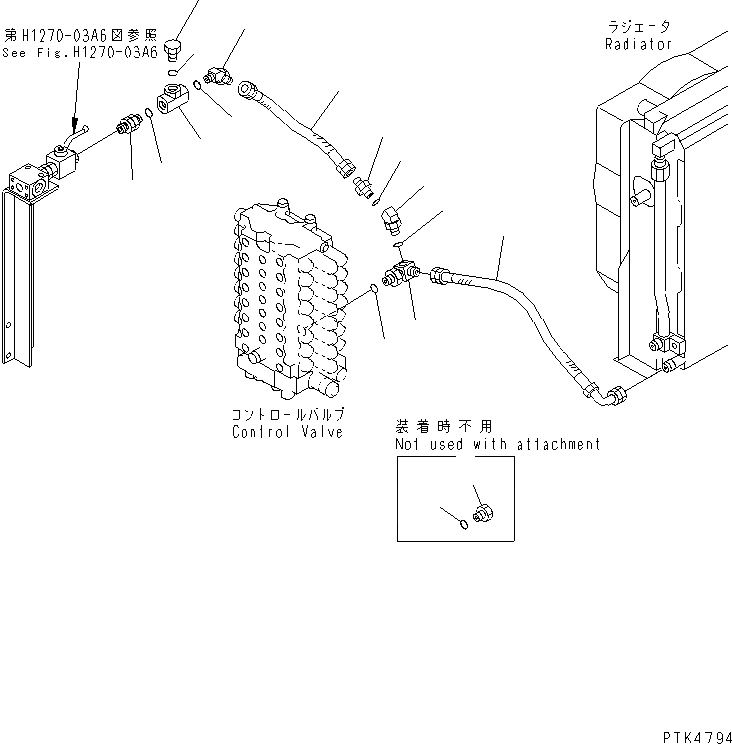 第H1270-03A6図参照
See Fig.H1270-03A6

ラジエータ
Radiator

コントロールバルブ
Control Valve

装着時不用
Not used with attachment

PTK4794