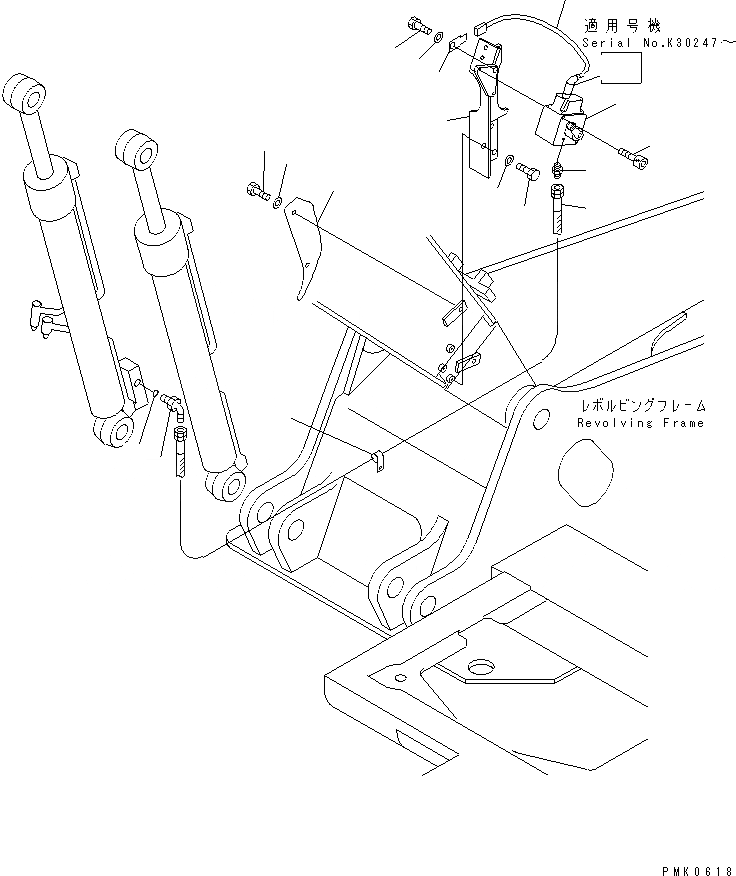 適用号機
Serial No.K30247～

レボルビングフレーム
Revolving Frame

PMK0618