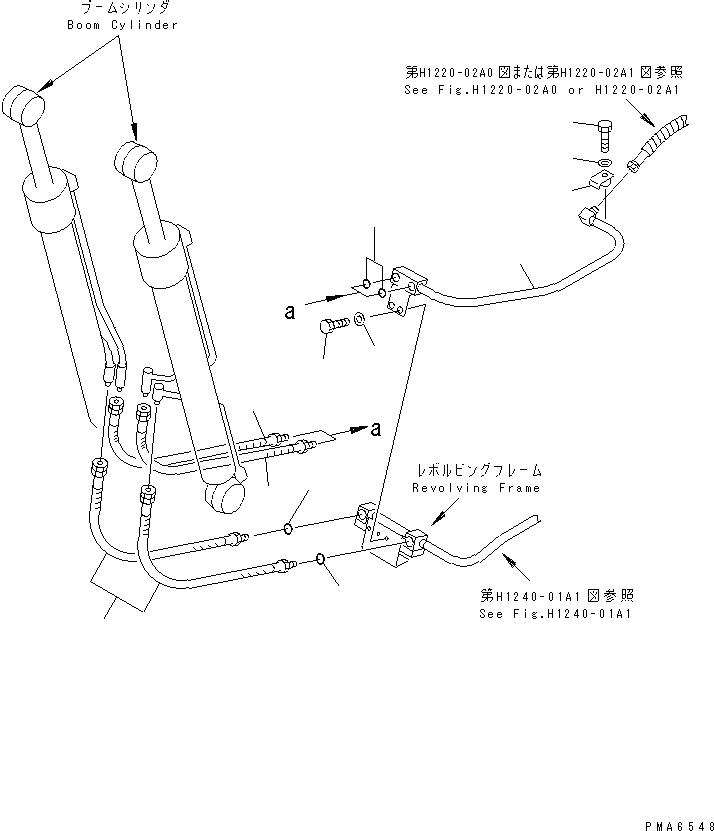 ブームシリンダ
Boom Cylinder

第H1220-02A0図または第H1220-02A1図参照
See Fig.H1220-02A0 or H1220-02A1

a

a

レボルビングフレーム
Revolving Frame

第H1240-01A1図参照
See Fig.H1240-01A1

PMA6548