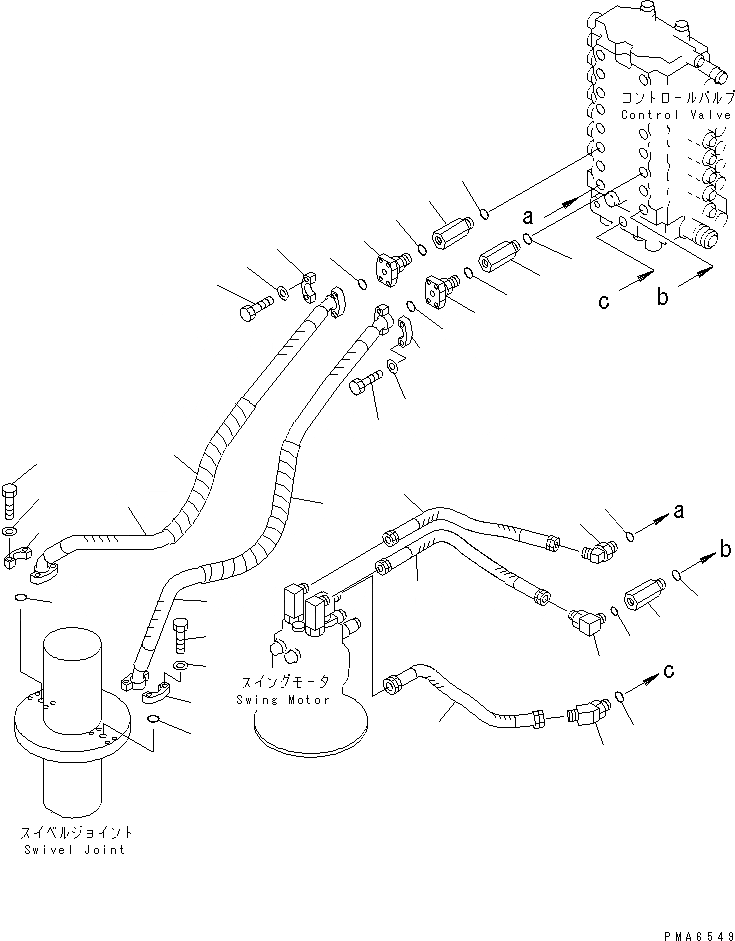 コントロールバルブ
Control Valve

a

c

b

a

b

c

スイングモータ
Swing Motor

スイベルジョイント
Swivel Joint

PMA6549