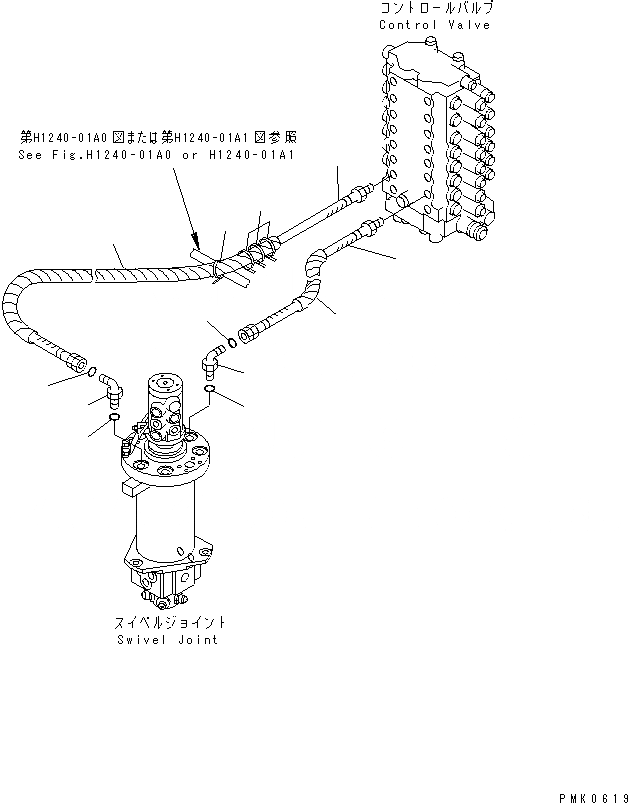 コントロールバルブ
Control Valve

第H1240-01A0図または第H1240-01A1図参照
See Fig.H1240-01A0 or H1240-01A1

スイベルジョイント
Swivel Joint

PMK0619