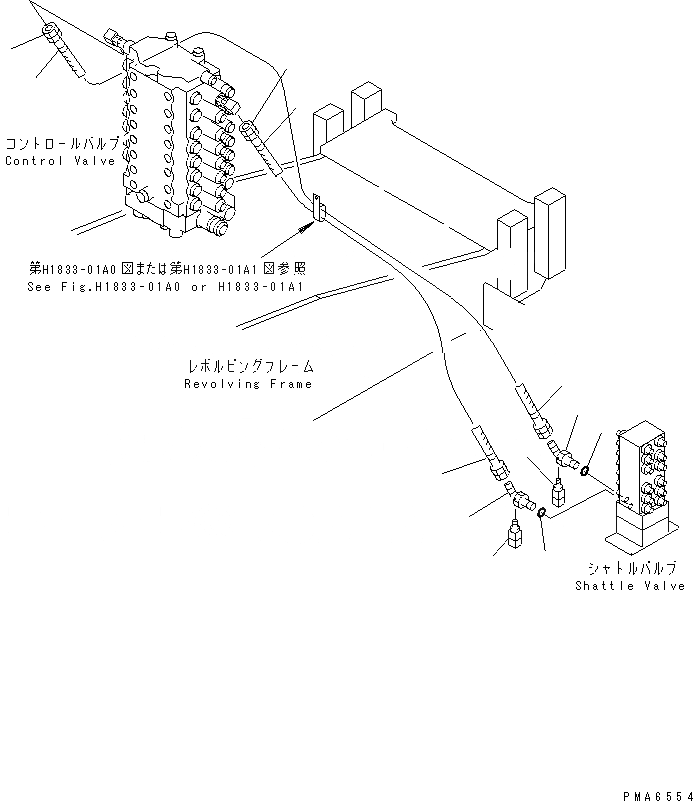 コントロールバルブ
Control Valve

第H1833-01A0 図または第H1833-01A1 図参照
See Fig.H1833-01A0 or H1833-01A1

レボルビングフレーム
Revolving Frame

シャトルバルブ
Shattle Valve

PMA6554