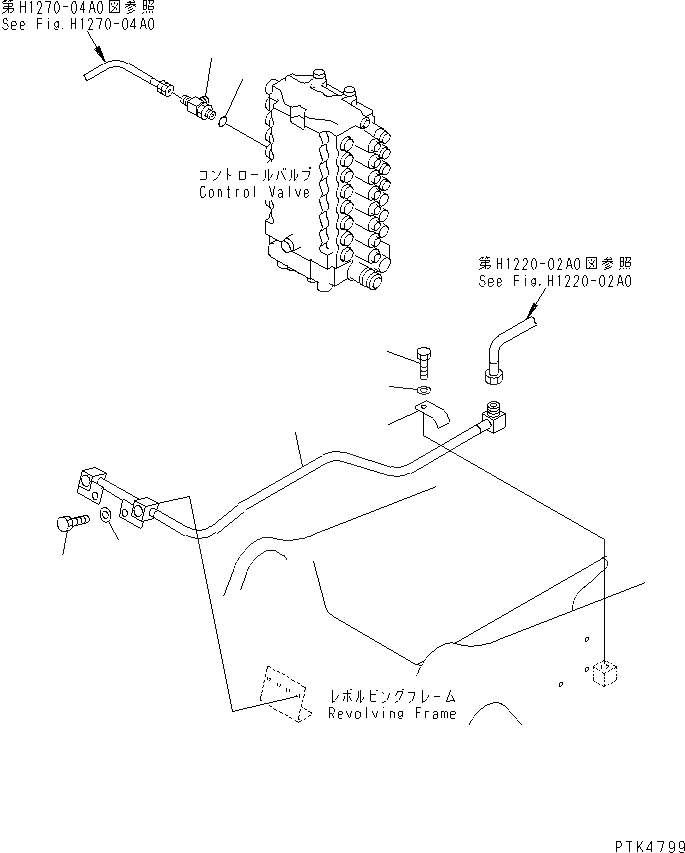 第H1270-04A0図参照
See Fig.H1270-04A0

コントロールバルブ
Control Valve

第H1220-02A0図参照
See Fig.H1220-02A0

レボルビングフレーム
Revolving Frame

PTK4799