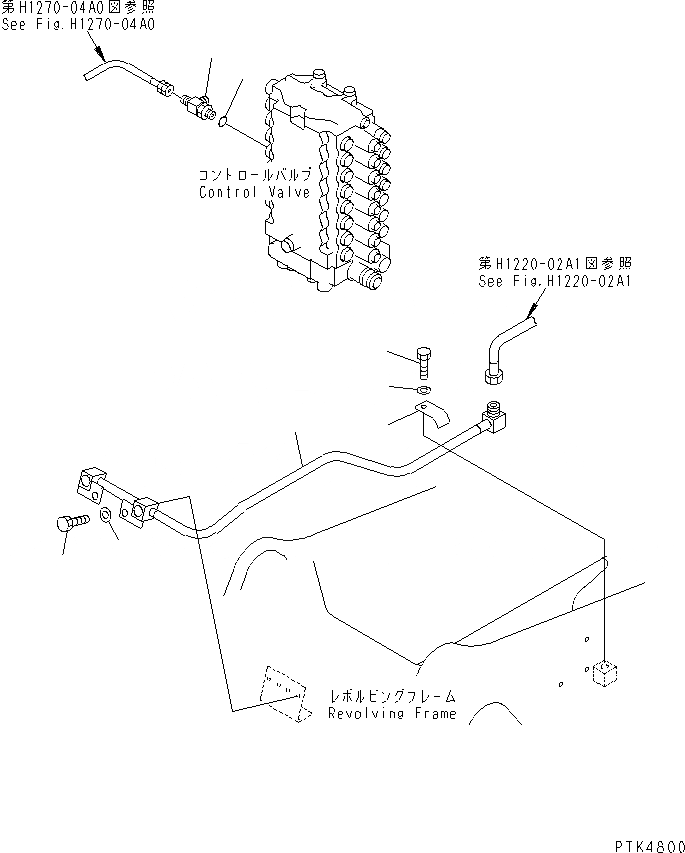 第H1270-04A0図参照
See Fig.H1270-04A0

コントロールバルブ
Control Valve

第H1220-02A1図参照
See Fig.H1220-02A1

レボルビングフレーム
Revolving Frame

PTK4800