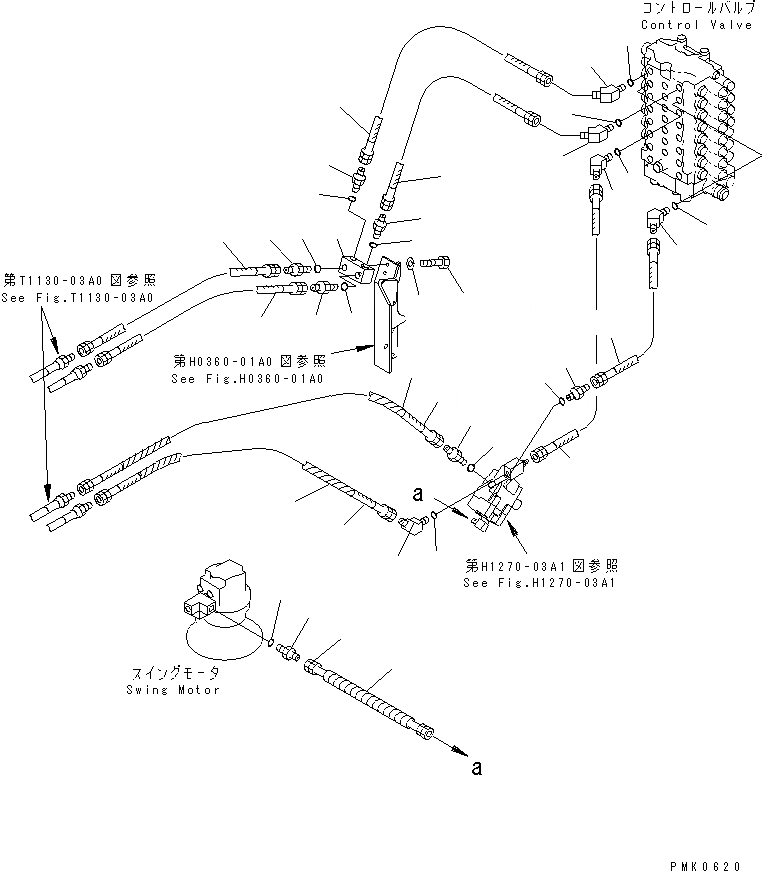 コントロールバルブ
Control Valve

第T1130-03A0 図参照
See Fig.T1130-03A0

第H0360-01A0 図参照
See Fig.H0360-01A0

a

第H1270-03A1 図参照
See Fig.H1270-03A1

スイングモータ
Swing Motor

a

PMK0620