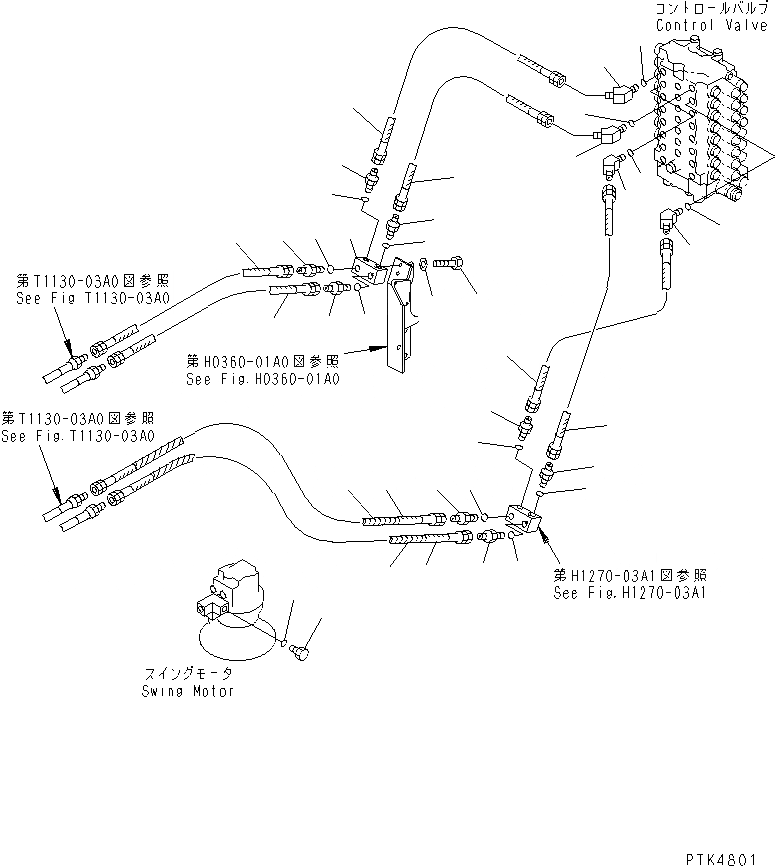 コントロールバルブ
Control Valve

第T1130-03A0図参照
See Fig T1130-03A0

第H0360-01A0図参照
See Fig.H0360-01A0

第T1130-03A0図参照
See Fig.T1130-03A0

第H1270-03A1図参照
See Fig.H1270-03A1

スイングモータ
Swing Motor

PTK4801