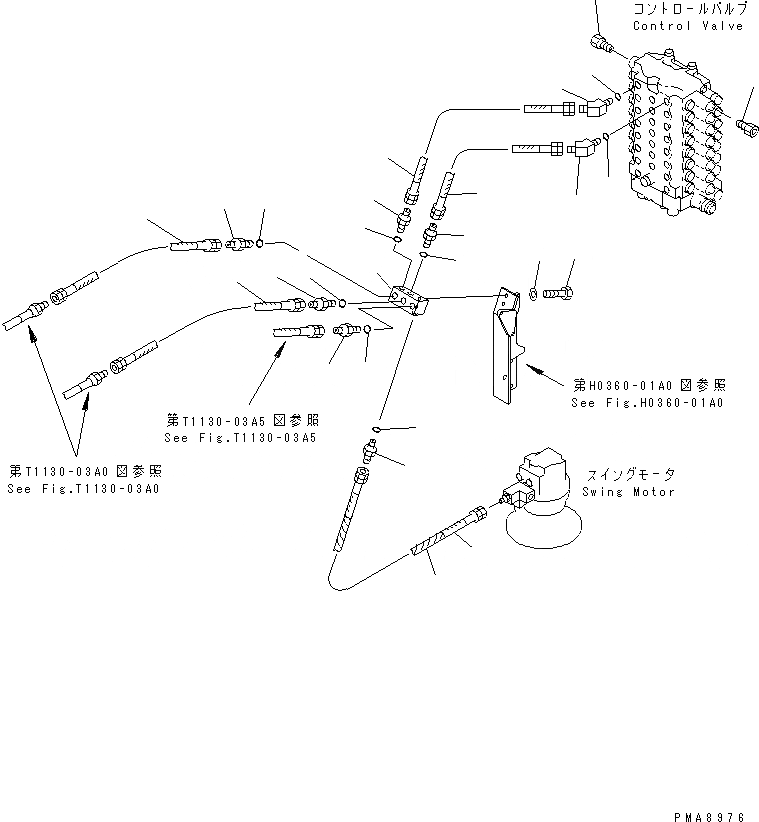 コントロールバルブ
Control Valve

第H0360-01A0 図参照
See Fig.H0360-01A0

第T1130-03A5 図参照
See Fig.T1130-03A5

第T1130-03A0 図参照
See Fig.T1130-03A0

スイングモータ
Swing Motor

PMA8976