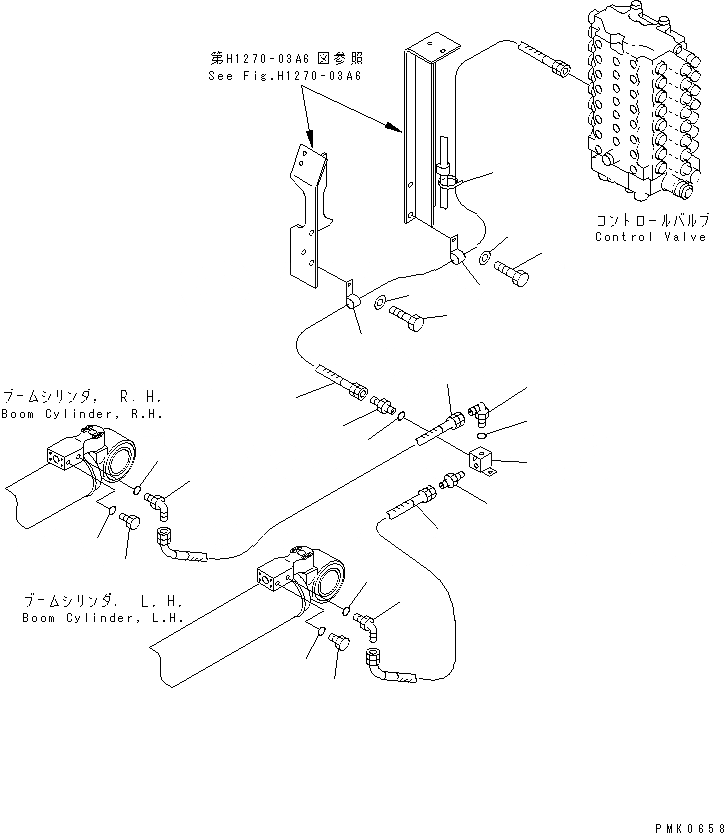 第H1270-03A6 図参照
See Fig.H1270-03A6

コントロールバルブ
Control Valve

ブームシリンダ, R.H.
Boom Cylinder, R.H.

ブームシリンダ. L.H.
Boom Cylinder, L.H.

PMK0658