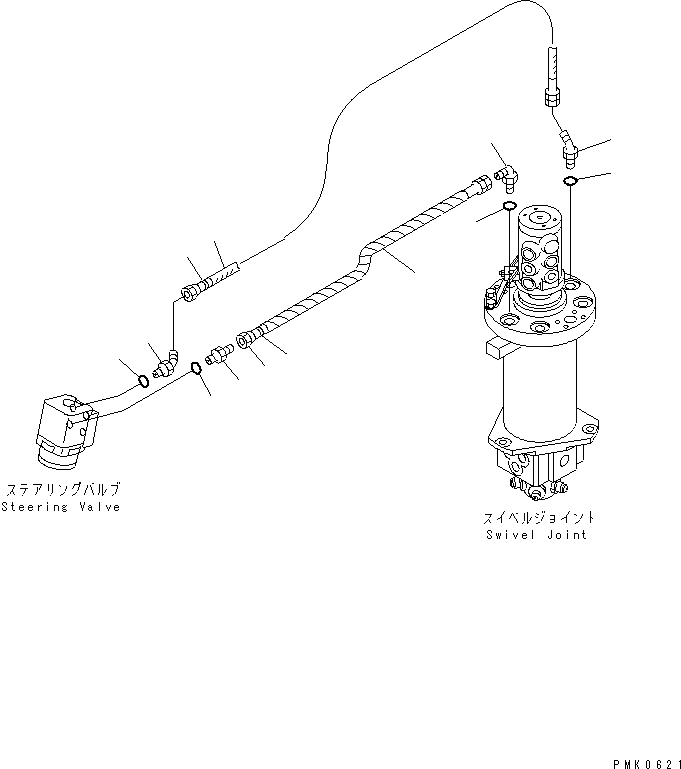 ステアリングバルブ
Steering Valve

スイベルジョイント
Swivel Joint

PMK0621