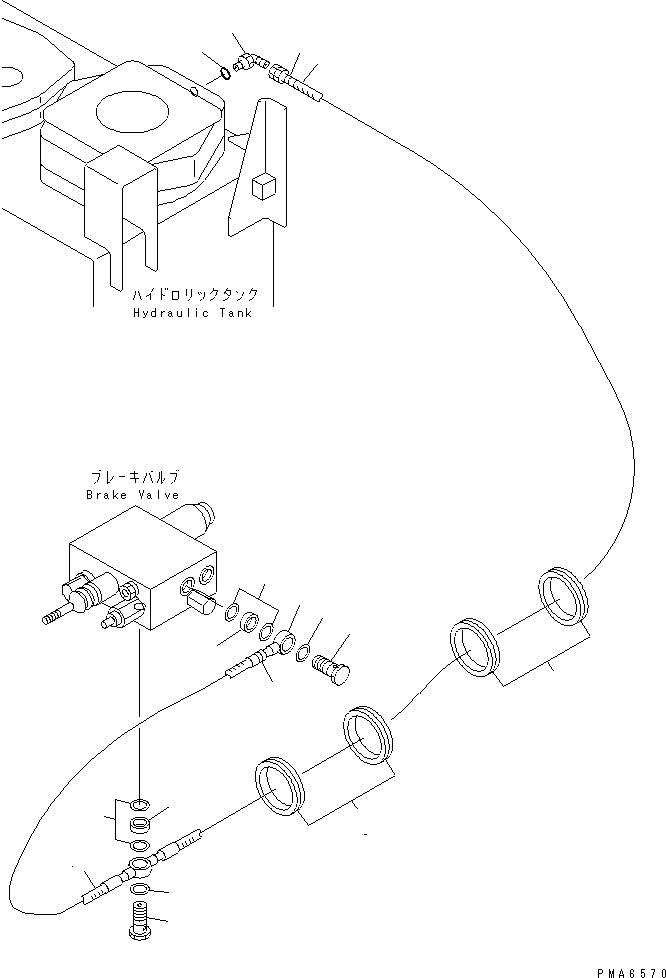 ハイドロリックタンク
Hydraulic Tank

ブレーキバルブ
Brake Valve

PMA6570