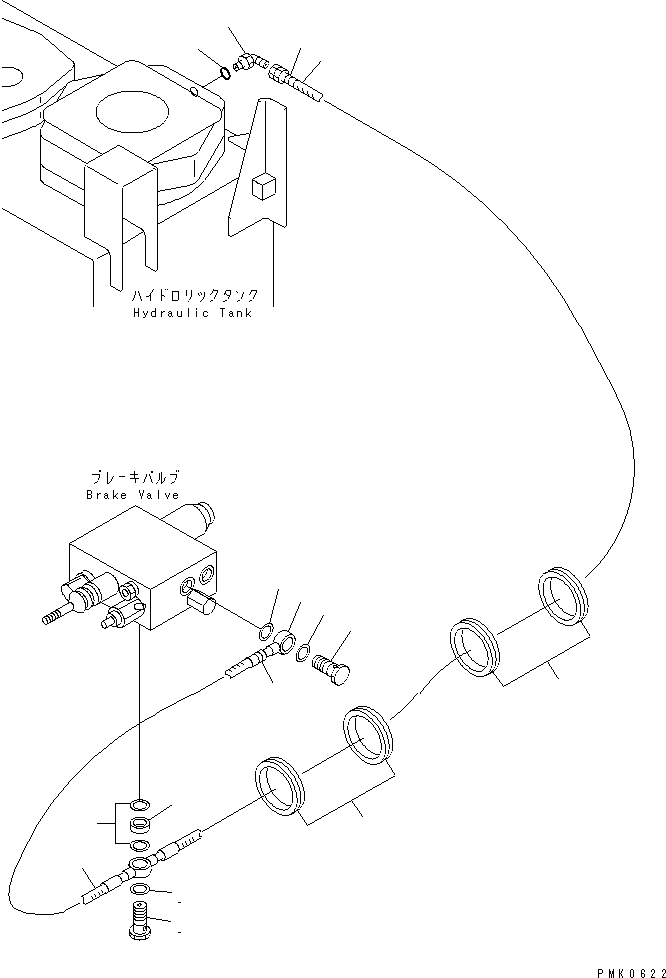 ハイドロリックタンク
Hydraulic Tank

ブレーキバルブ
Brake Valve

PMK0622