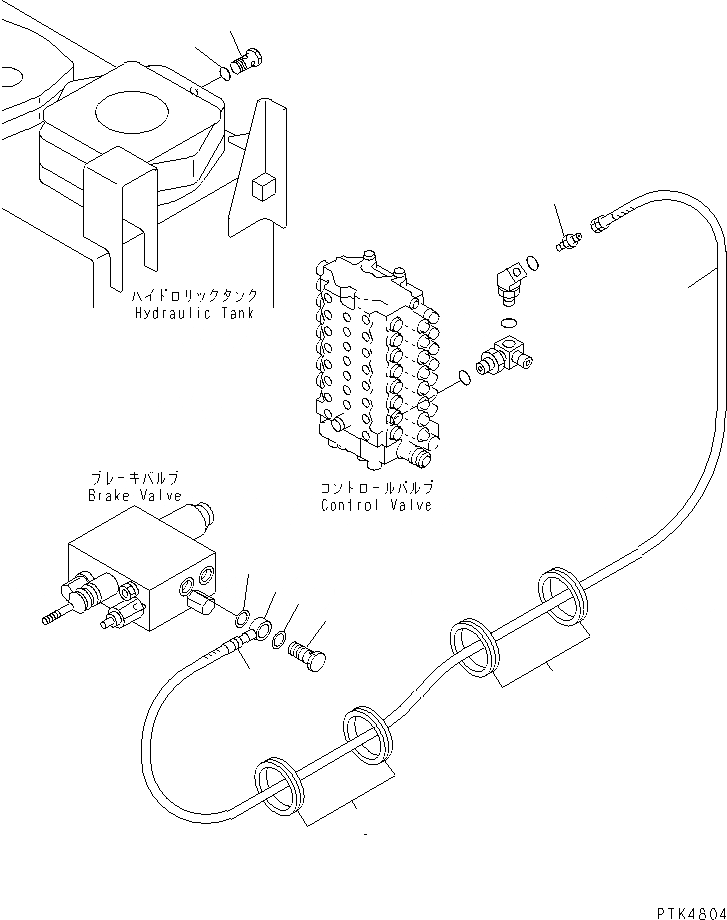 ハイドロリックタンク
Hydraulic Tank

コントロールバルブ
Control Valve

ブレーキバルブ
Brake Valve

PTK4804