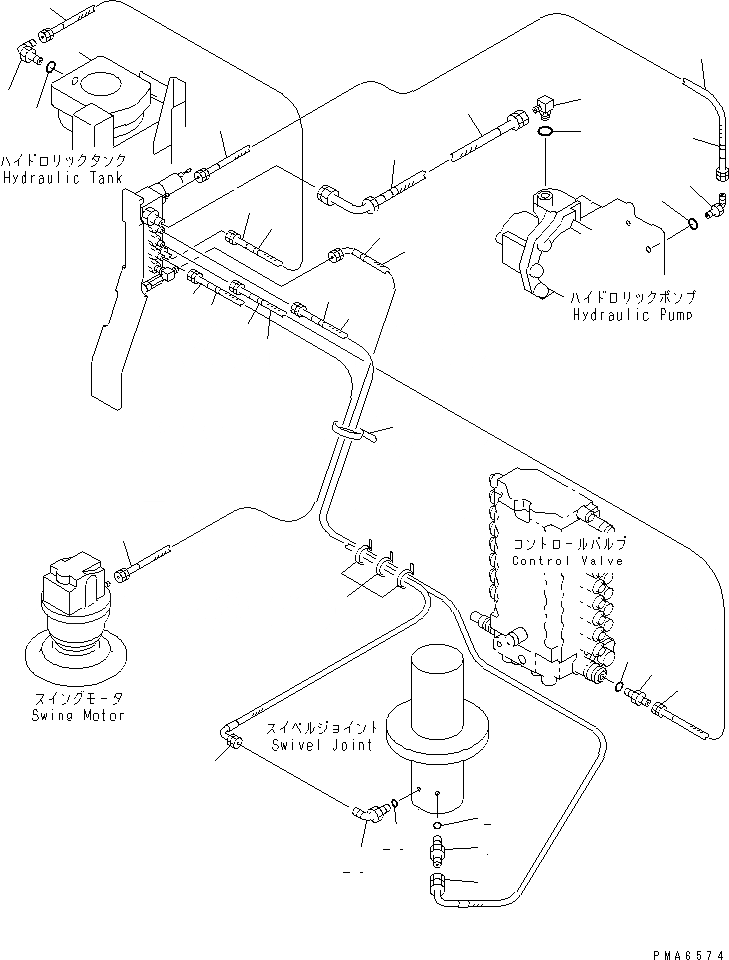 ハイドロリックタンク
Hydraulic Tank

ハイドロリックポンプ
Hydraulic Pump

コントロールバルブ
Control Valve

スイングモータ
Swing Motor

スイベルジョイント
Swivel Joint

PMA6574