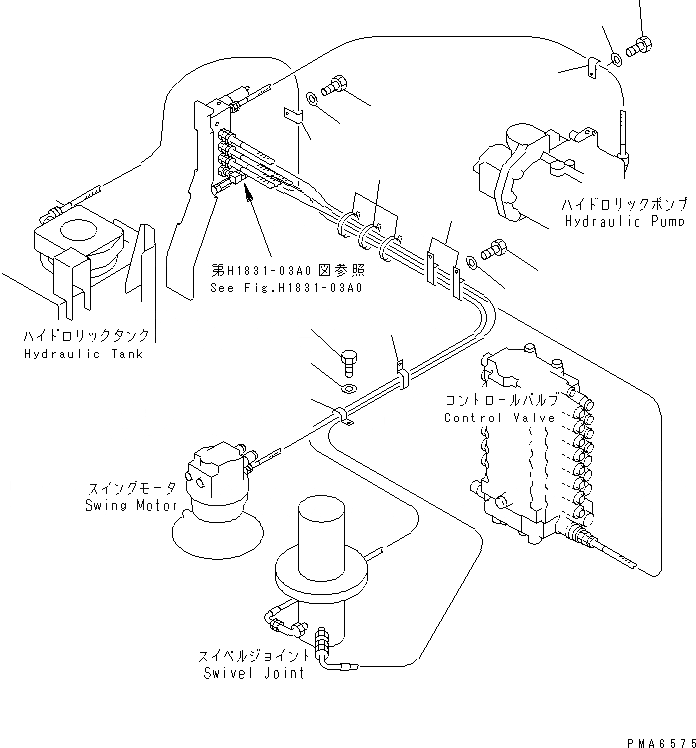 ハイドロリックポンプ
Hydraulic Pump

第H1831-03A0 図参照
See Fig.H1831-03A0

ハイドロリックタンク
Hydraulic Tank

コントロールバルブ
Control Valve

スイングモータ
Swing Motor

スイベルジョイント
Swivel Joint

PMA6575