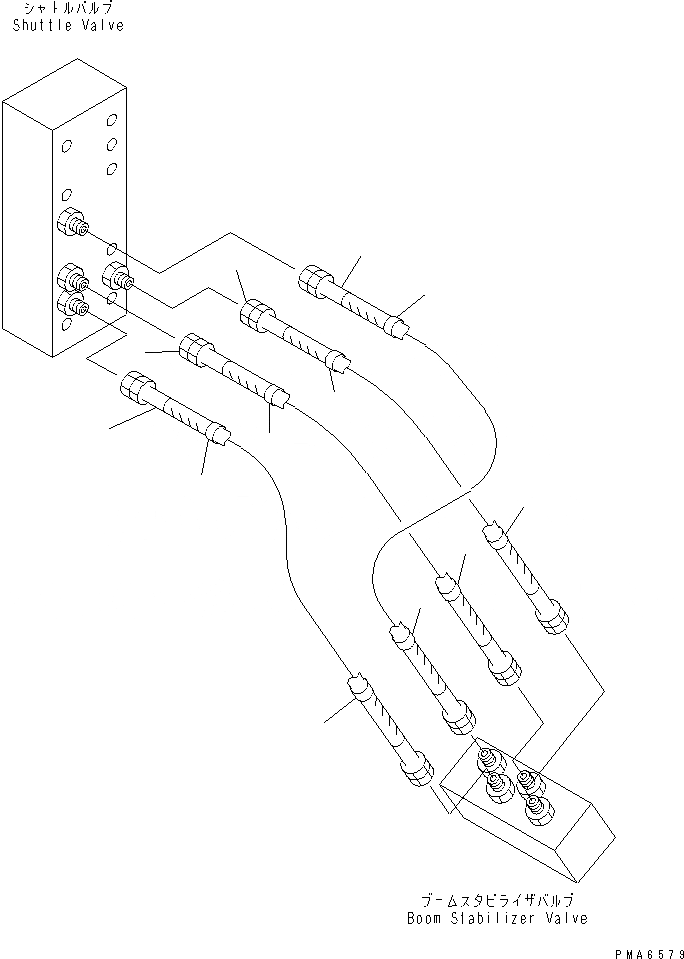 シャトルバルブ
Shuttle Valve

ブームスタビライザバルブ
Boom Stabilizer Valve

PMA6579