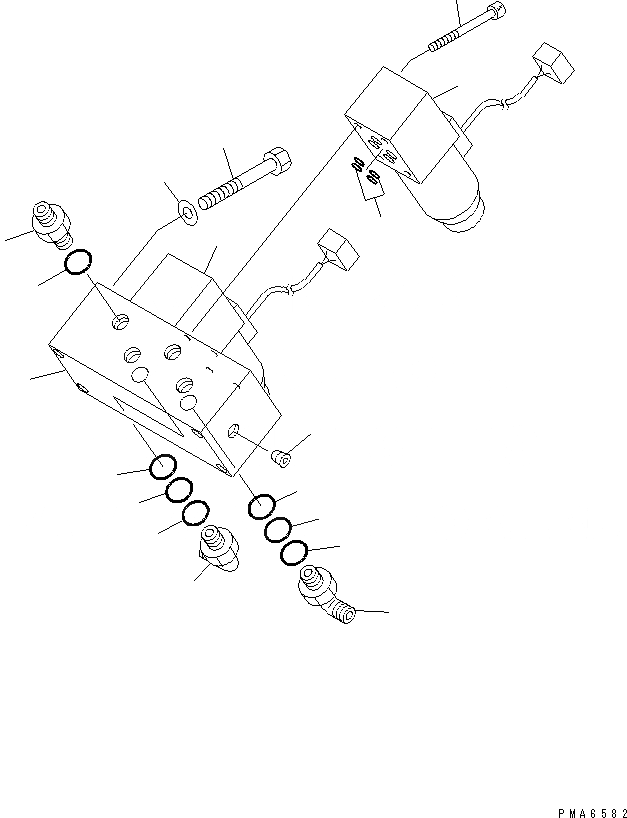 PMA6582