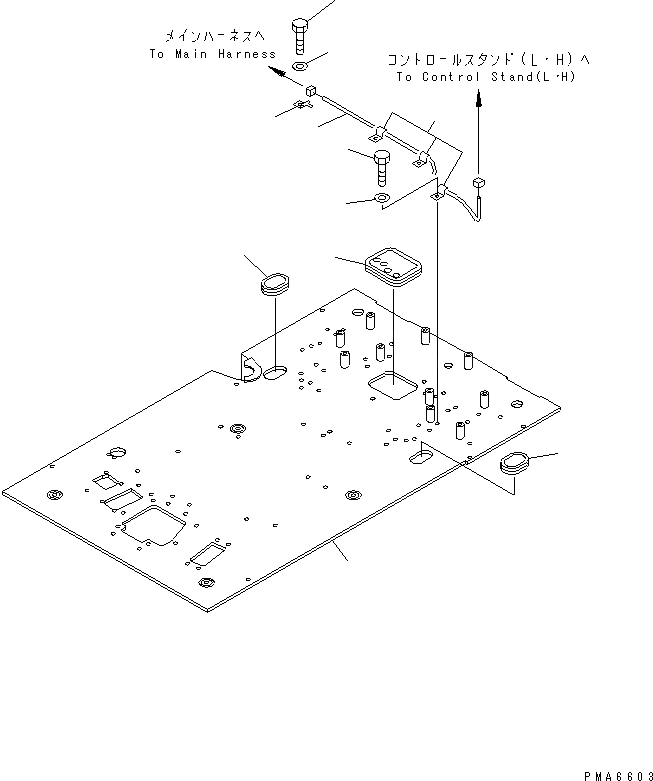 メインハーネスへ
To Main Harness

コントロールスタンド(L・H)へ
To Control Stand(L・H)

PMA6603