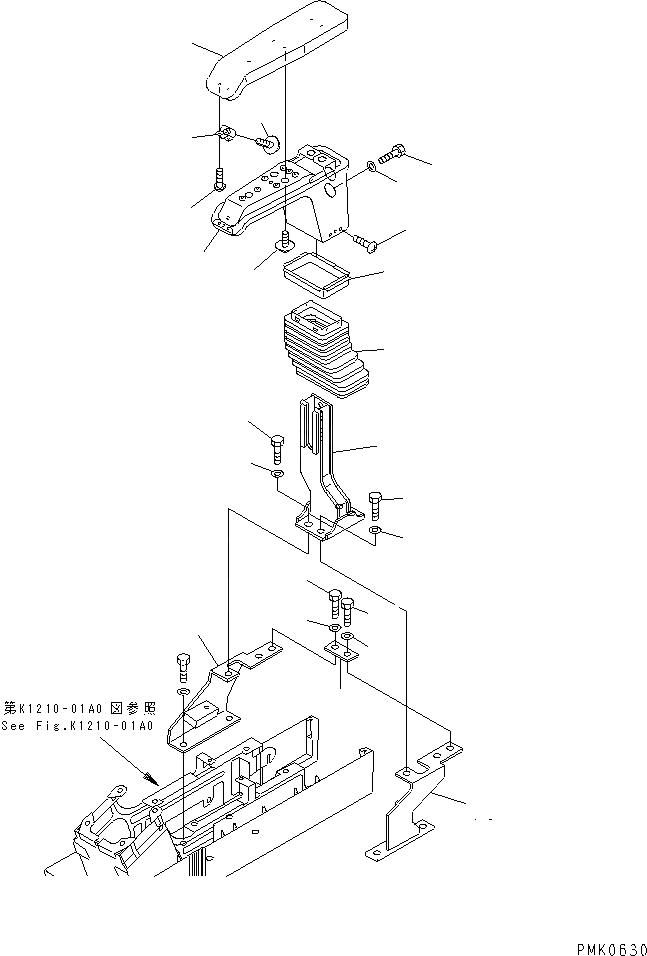 第K1210-01A0 図参照
See Fig.K1210-01A0

PMK0630