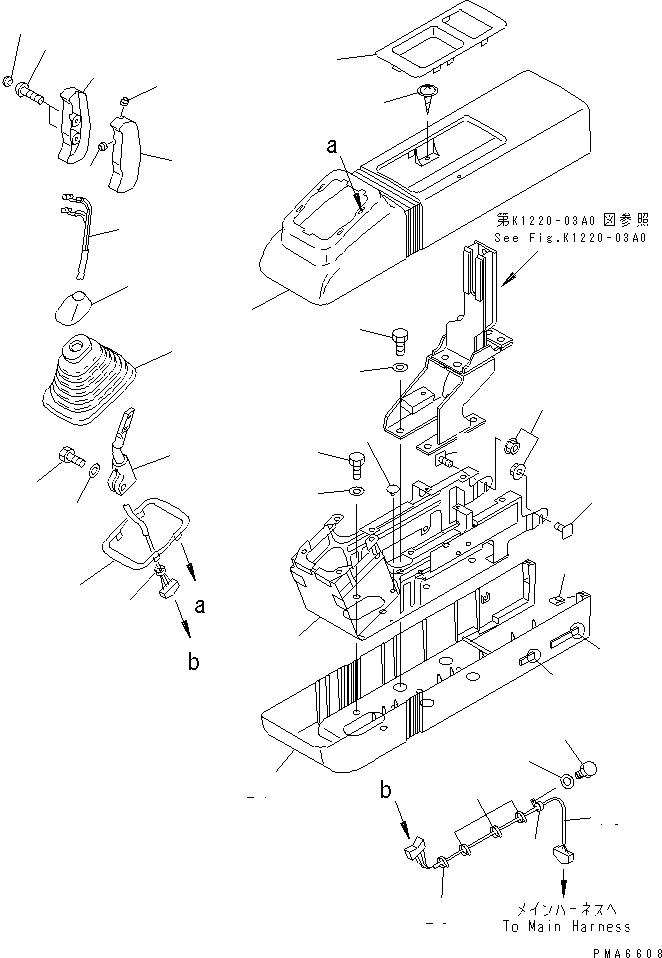 a

第K1220-03A0 図参照
See Fig.K1220-03A0

a

b

b

メインハーネスへ
To Main Harness

PMA6608