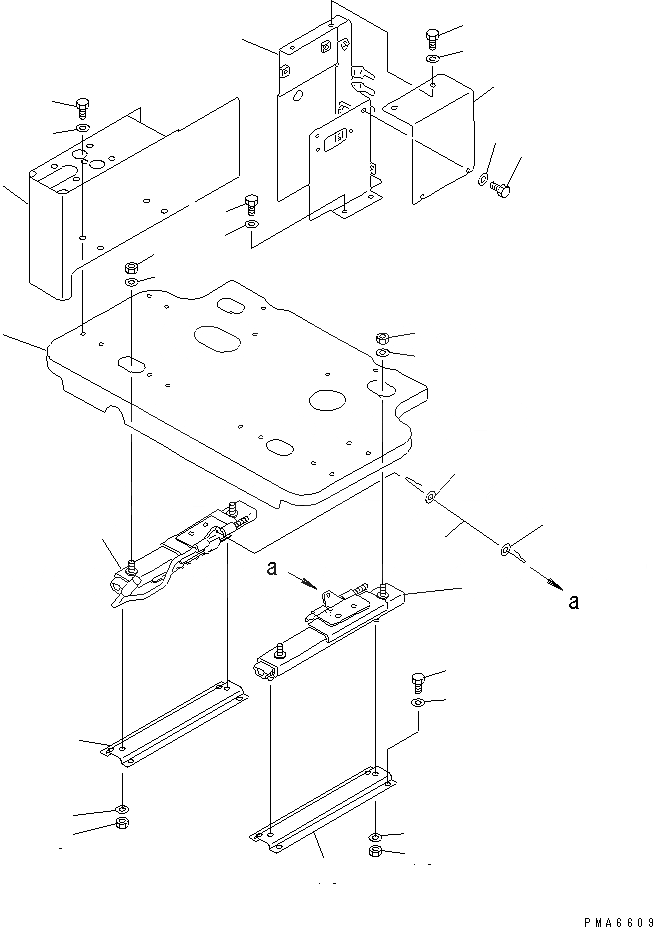 a

a

PMA6609