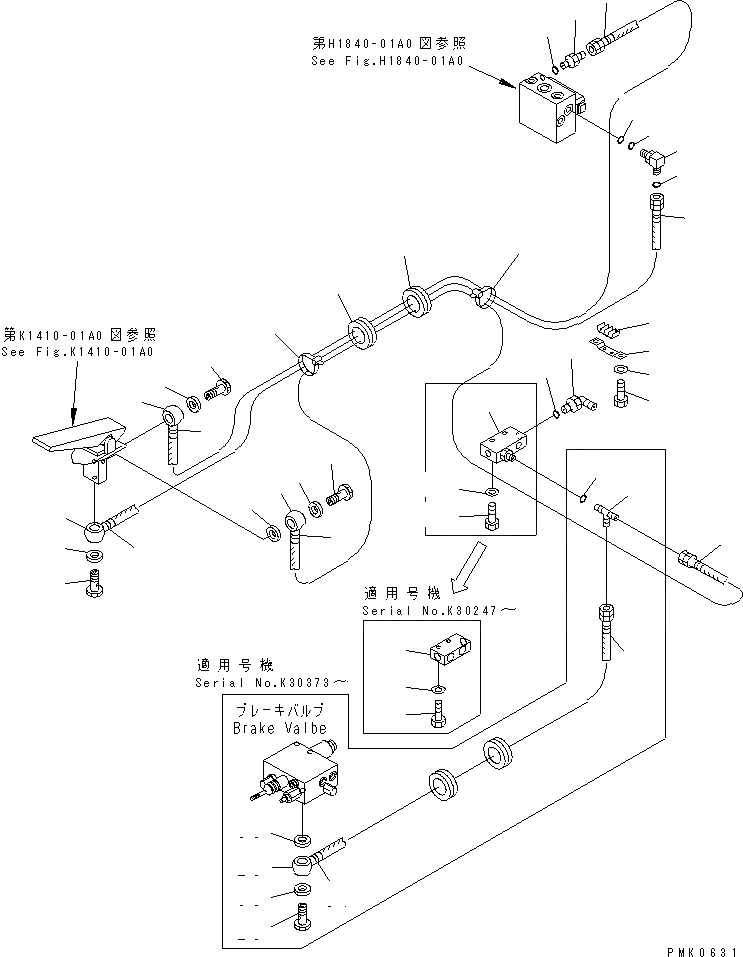 第H1840-01A0図参照
See Fig.H1840-01A0

第K1410-01A0図参照
See Fig.K1410-01A0

適用号機
Serial No.K30247～

適用号機
Serial No.K30373～

ブレーキバルブ
Brake Valbe

PMK0631