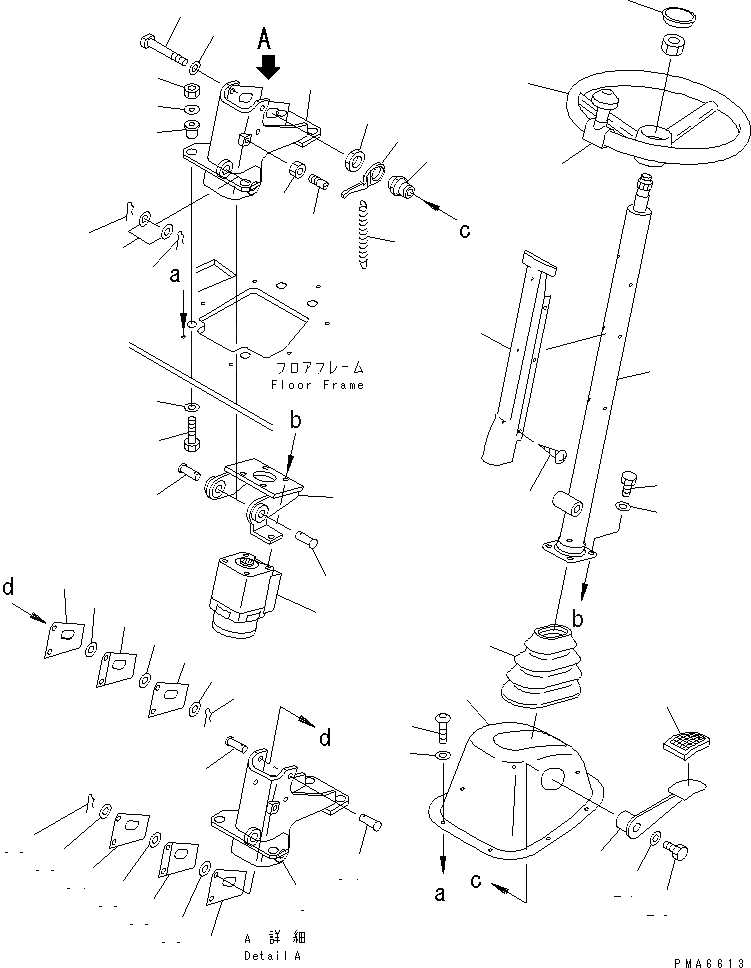 A

c

a

フロアフレーム
Floor Frame

b

d

b

d

a

c

A 詳細
Detail A

PMA6613