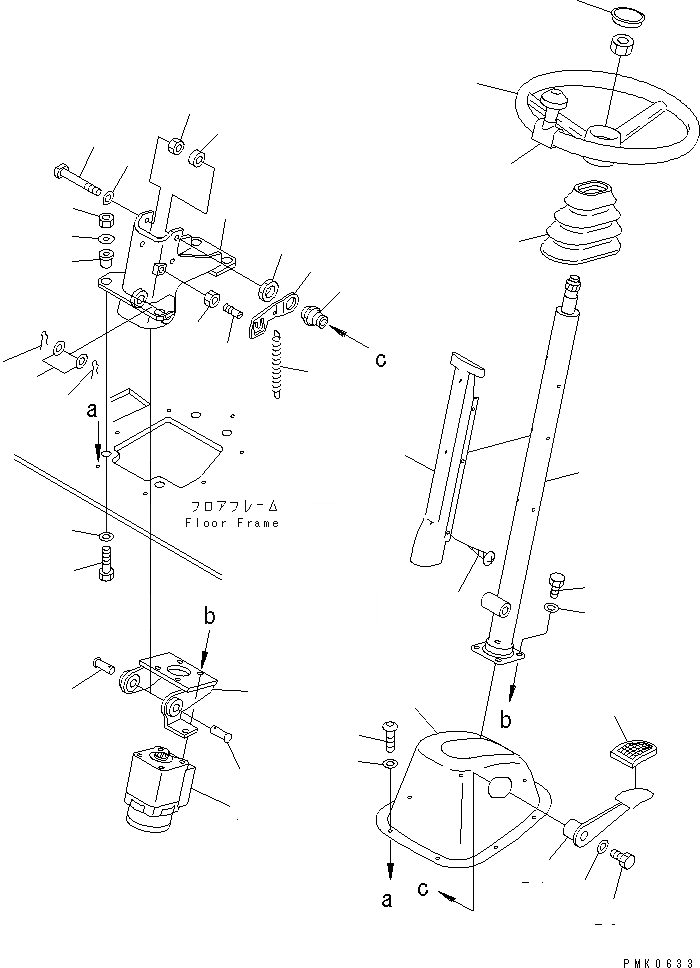 c
a
フロアフレーム
Floor Frame
b
b
a
c
PMK0633